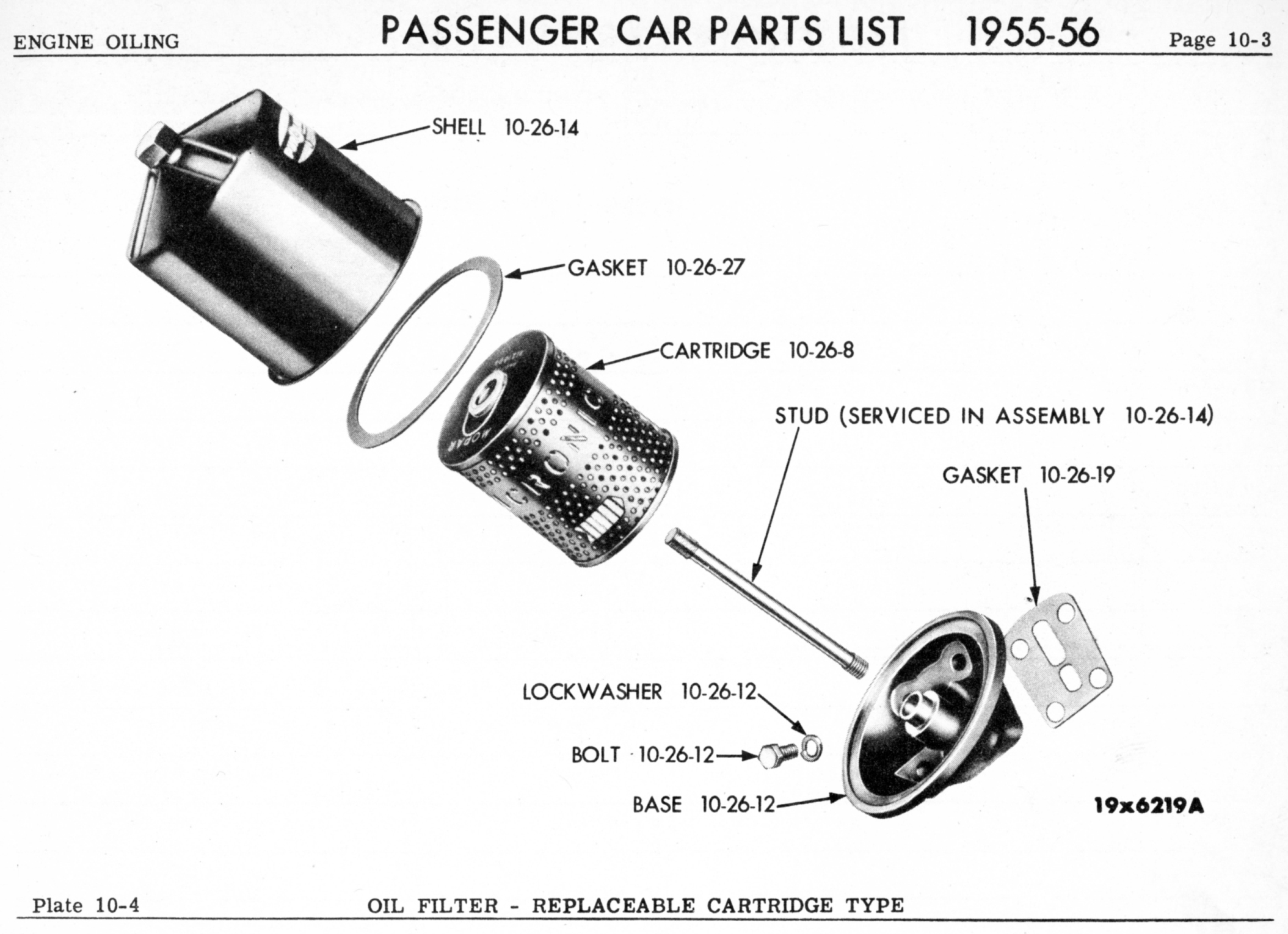 ENGINE OILING

PASSENGER CAR PARTS LIST 1955-56

Page 10-3

SHELL 10-26-14

GASKET 10-26-27

CARTRIDGE 10-26-8

MOPAR

STUD (SERVICED IN ASSEMBLY 10-26-14)

GASKET 10-26-19

LOCKWASHER 10-26-12

BOLT 10-26-12

BASE 10-26-12

19x6219A

Plate 10-4

OIL FILTER - REPLACEABLE CARTRIDGE TYPE